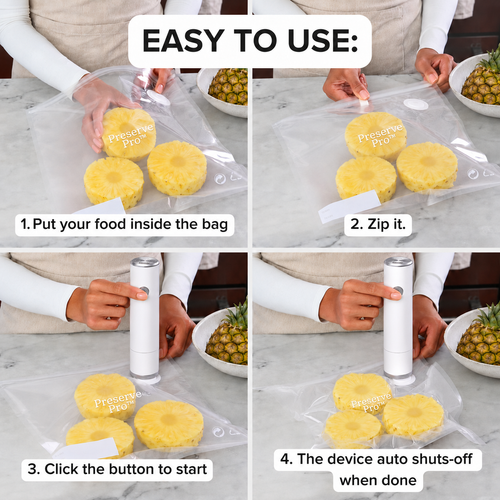 EASY TO USE:

Preserve Pro™

1. Put your food inside the bag

Preserve Pro™

2. Zip it.

Preserve Pro™

3. Click the button to start

Preserve Pro™

4. The device auto shuts-off when done